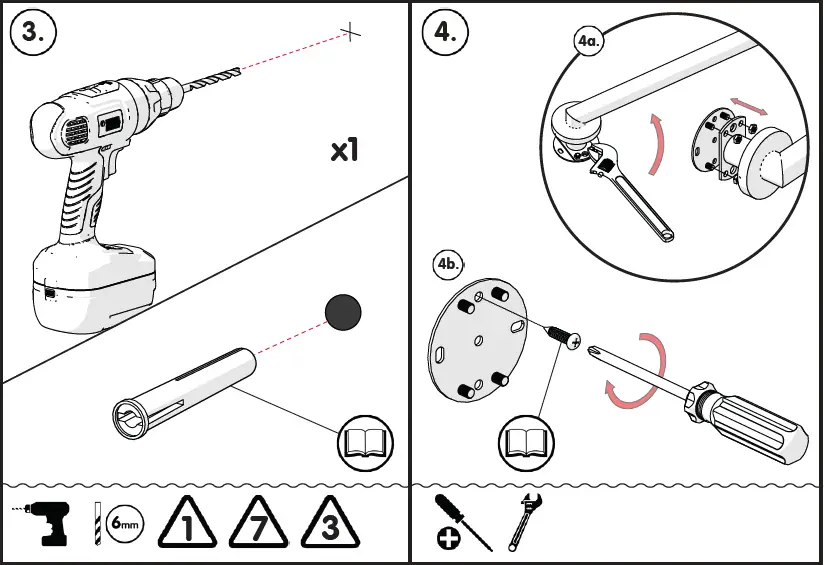 3.

x1

6mm

1

7

3

4.

4a.

4b.