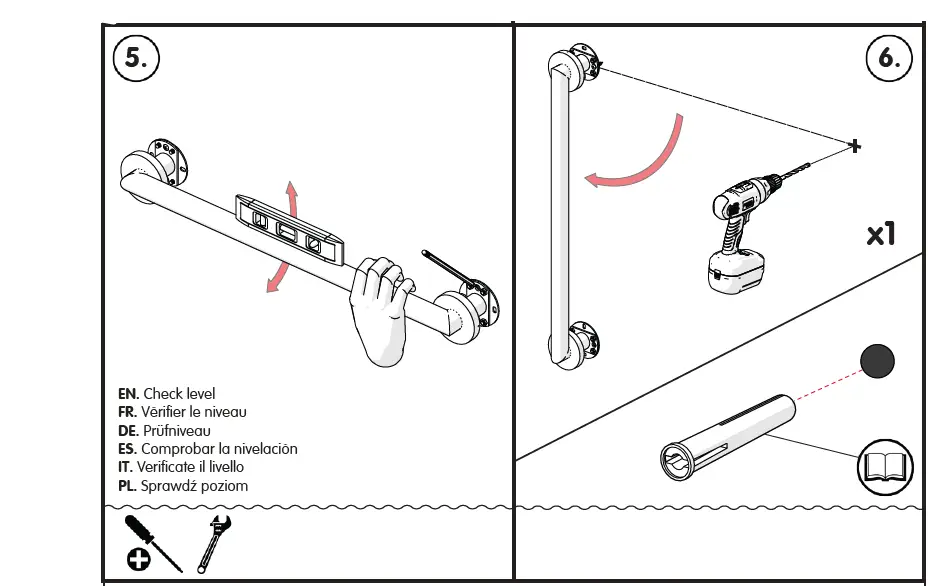 5.

EN. Check level
FR. Vérifier le niveau
DE. Prüfniveau
ES. Comprobar la nivelación
IT. Verificate il livello
PL. Sprawdź poziom

6.

x1