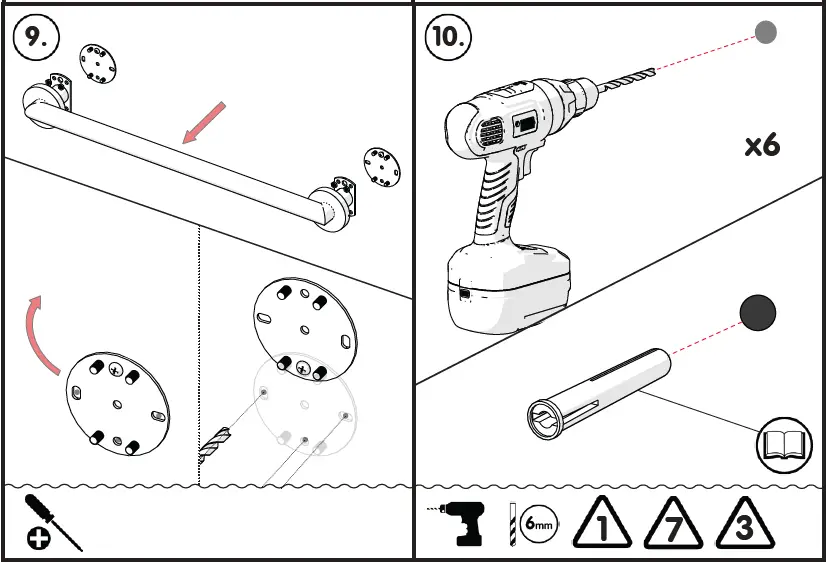 9.

10.

x6

6mm

1

7

3