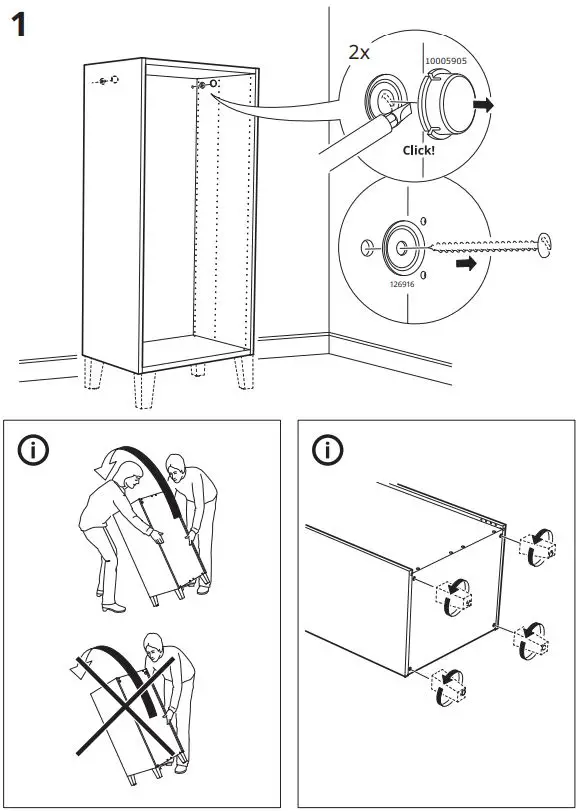 1

2x

10005905

Click!

126916

i

i