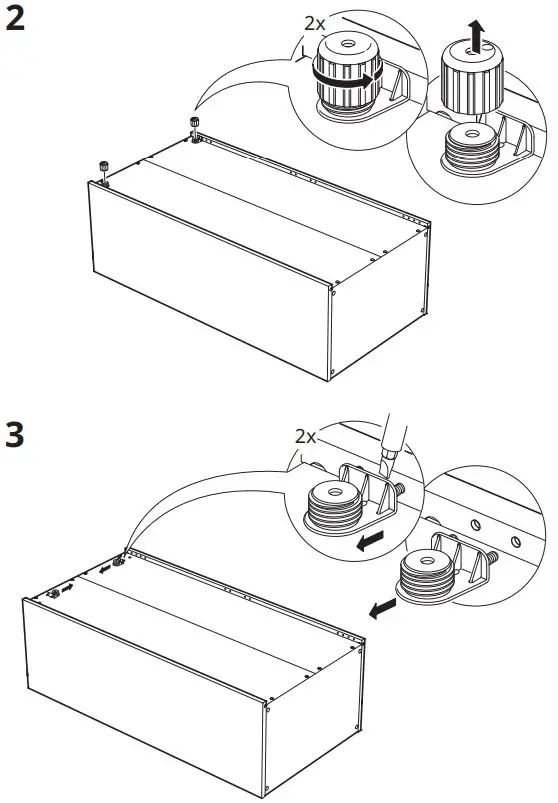 2

2x

3

2x