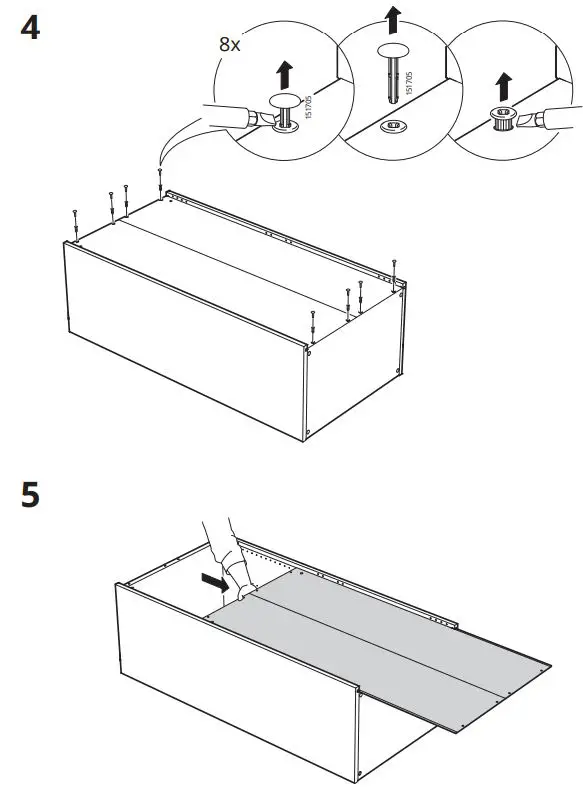 4

8x

151705

151705

5