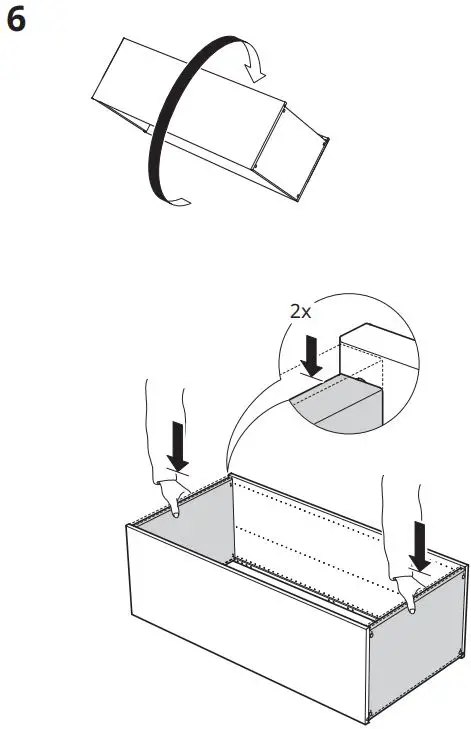 6

2x