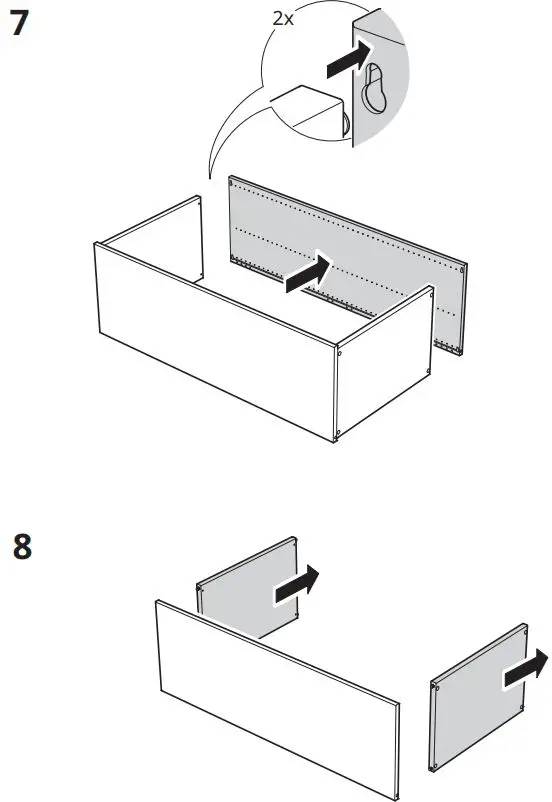 7

2x

8