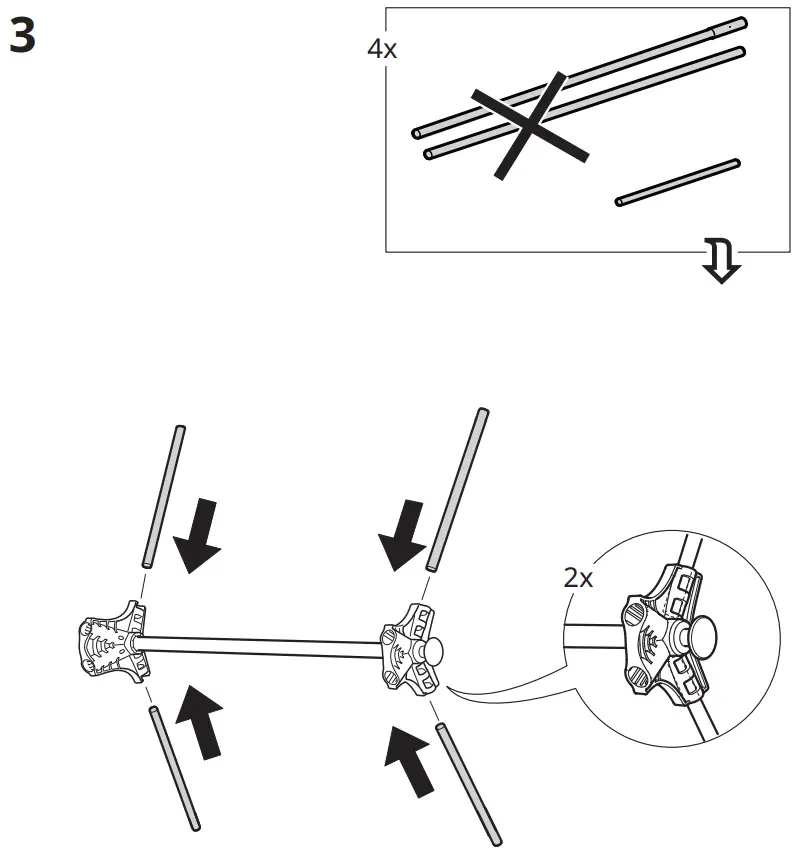 3

4x

2x