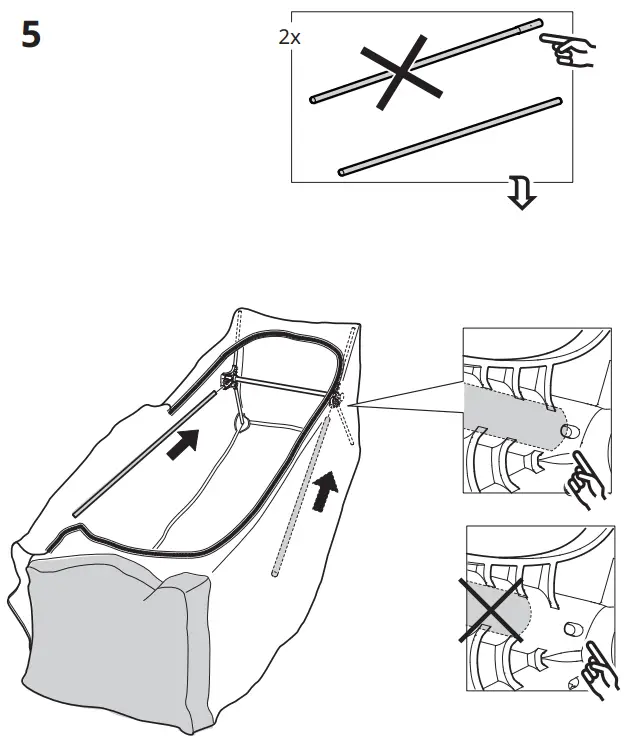 5

2x