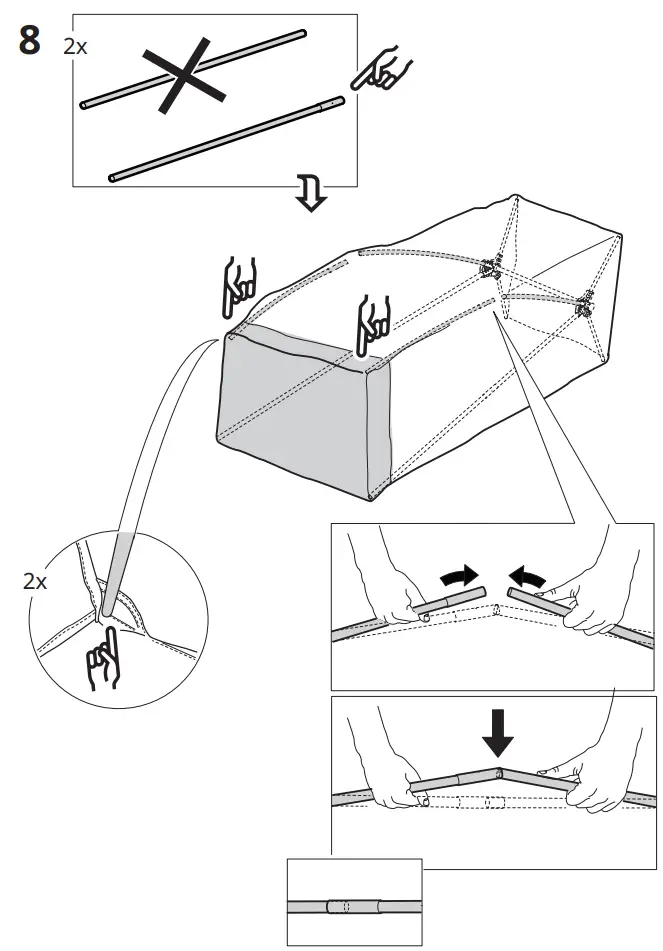 8

2x

2x