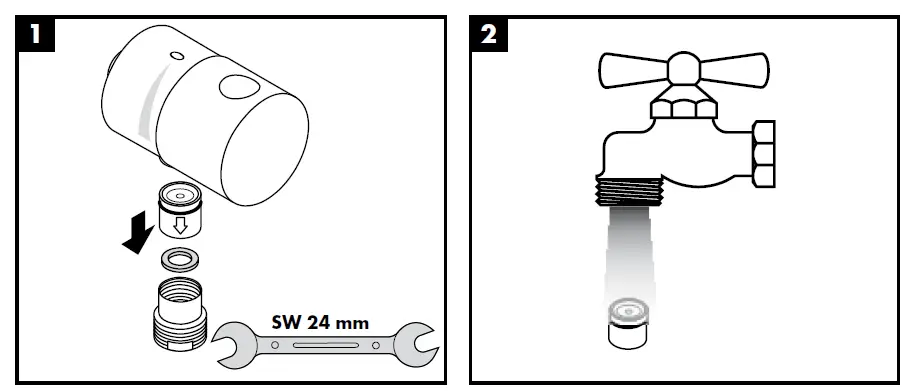 1

SW 24 mm

2