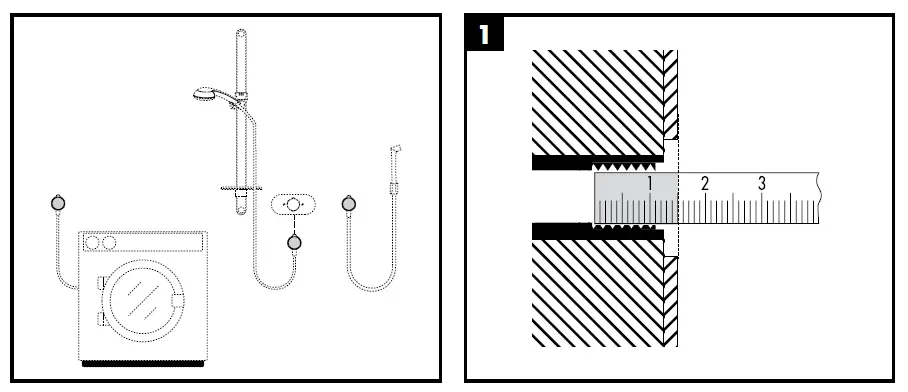 1

1 2 3