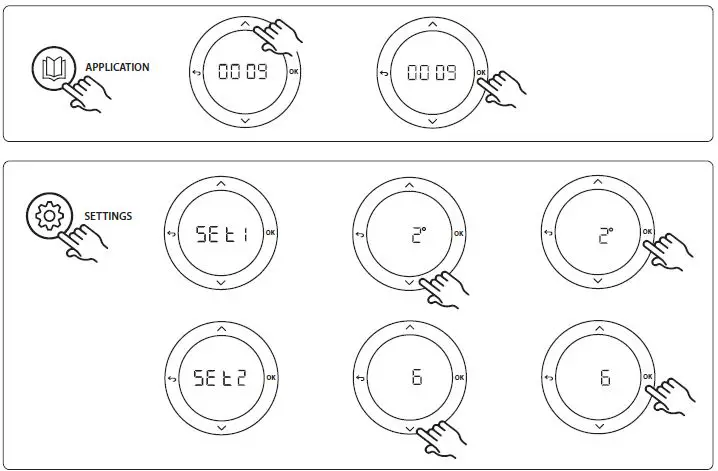 APPLICATION

0009 OK

0009 OK

SETTINGS

SEt1 OK

2° OK

2° OK

SEt2 OK

6 OK

6 OK