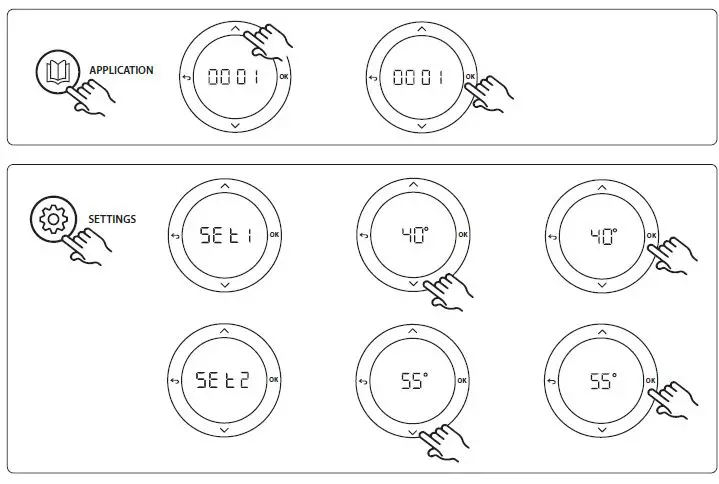 APPLICATION

0001 OK

0001 OK

SETTINGS

SEt1 OK

40° OK

40° OK

SEt2 OK

55° OK

55° OK