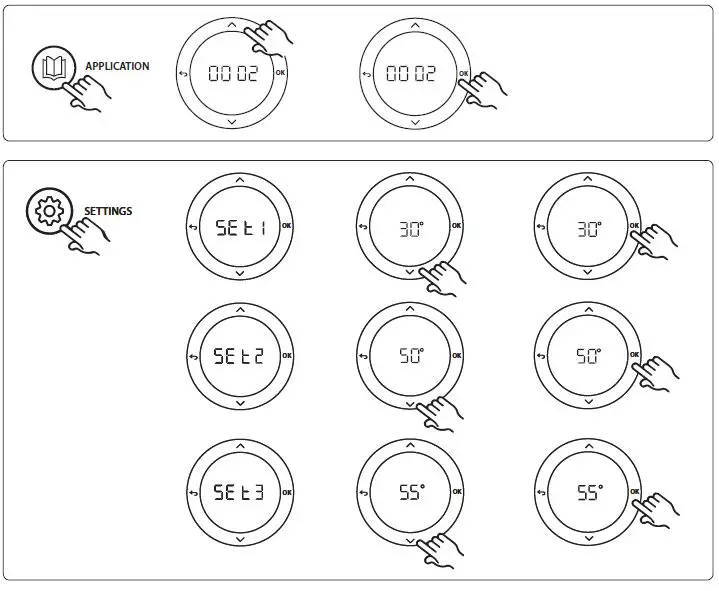 APPLICATION

00 02
OK

00 02
OK

SETTINGS

SEt1
OK

30°
OK

30°
OK

SEt2
OK

50°
OK

50°
OK

SEt3
OK

55°
OK

55°
OK