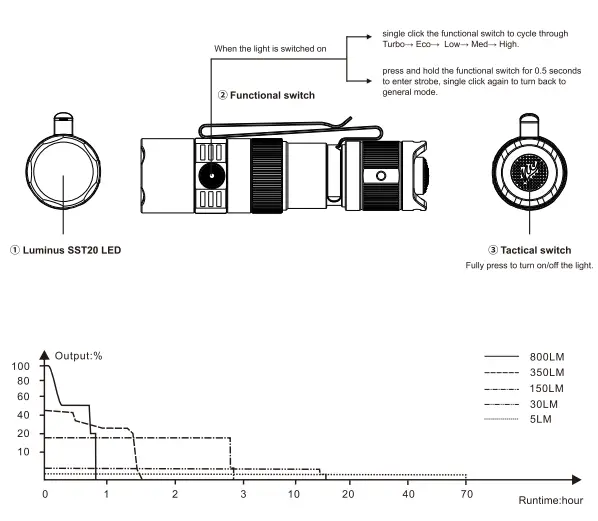 When the light is switched on

single click the functional switch to cycle through Turbo→ Eco→ Low→ Med→ High.

press and hold the functional switch for 0.5 seconds to enter strobe, single click again to turn back to general mode.

② Functional switch

① Luminus SST20 LED

③ Tactical switch
Fully press to turn on/off the light.

Output:%
100
80
60
40
20
10

800LM
350LM
150LM
30LM
5LM

0
1
2
3
10
20
40
70
Runtime:hour