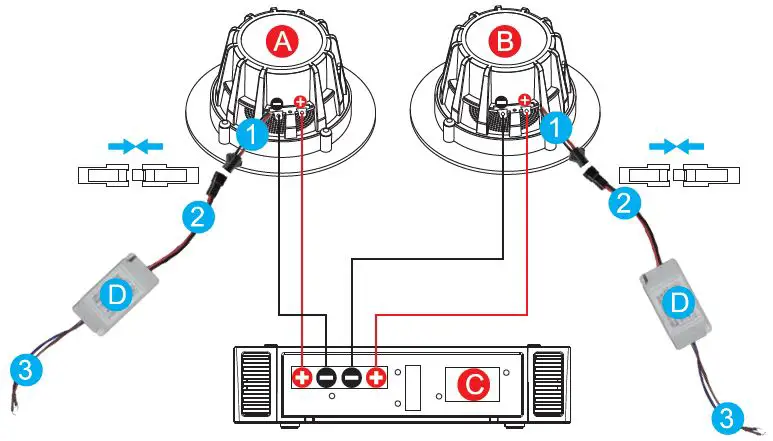 A
B
1
1
2
2
D
D
3
3
C