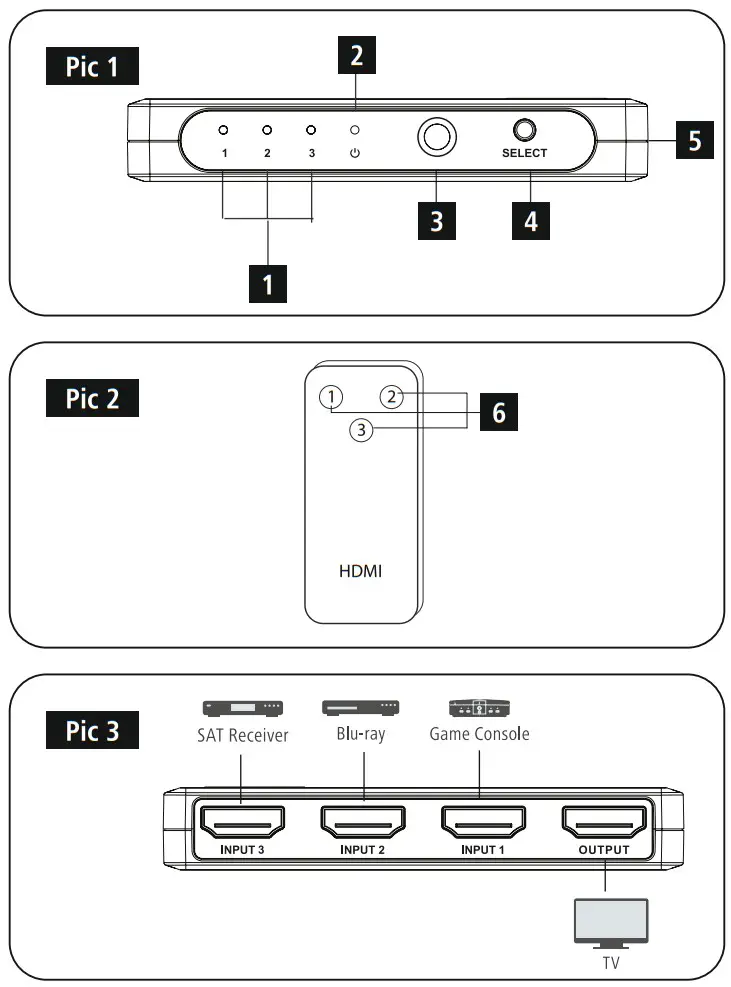 Pic 1

2

1 2 3

SELECT

5

3

4

1

Pic 2

1 2

3

6

HDMI

Pic 3

SAT Receiver

Blu-ray

Game Console

INPUT 3

INPUT 2

INPUT 1

OUTPUT

TV