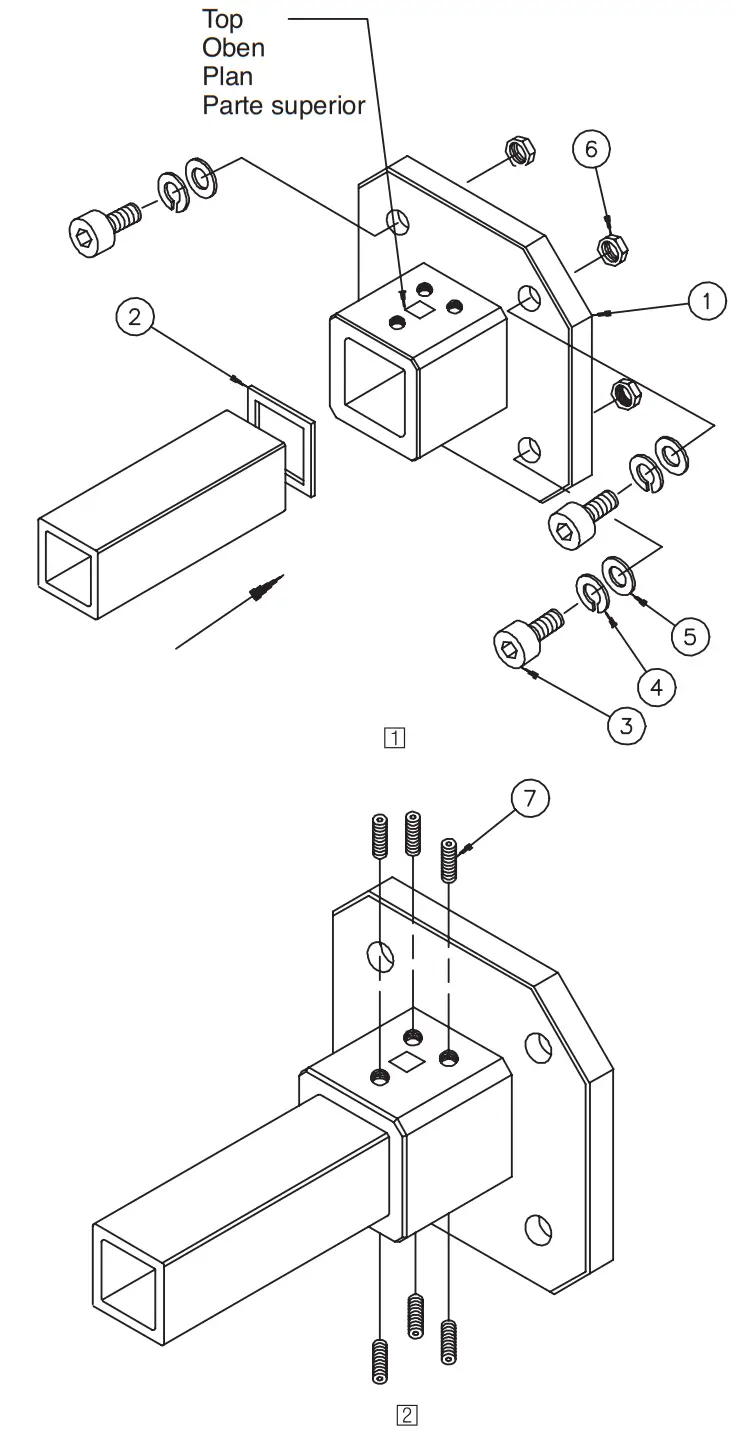 Top
Oben
Plan
Parte superior

6

1

2

5

4

3

1

7

2