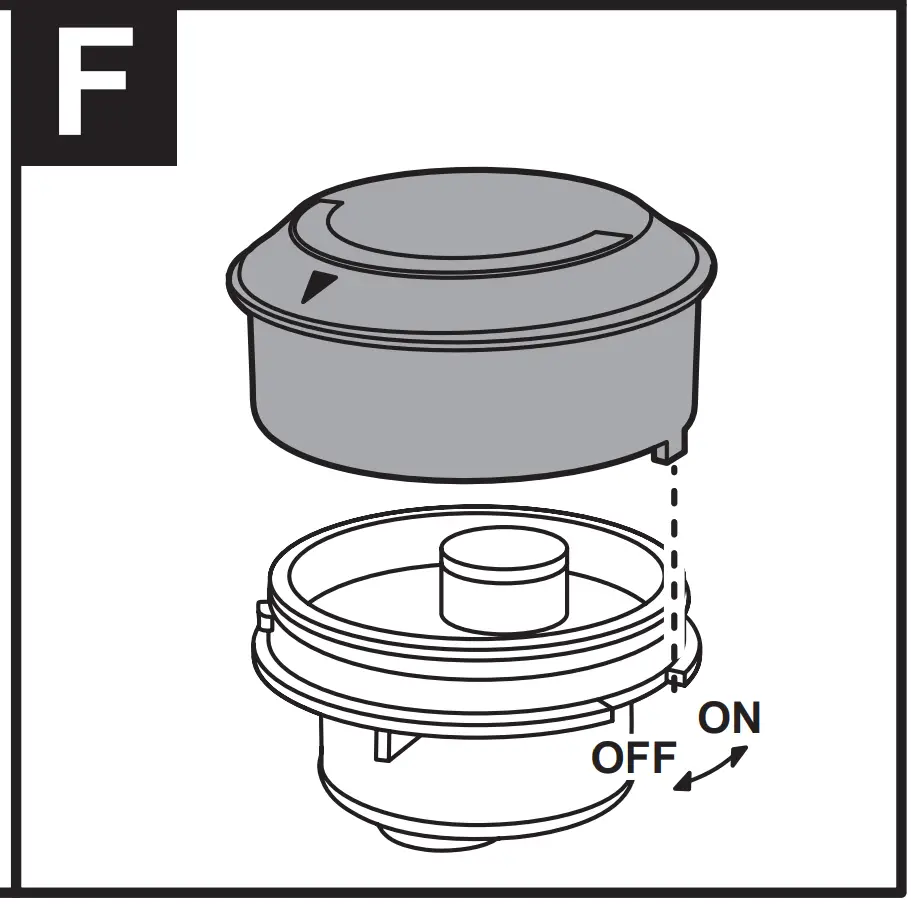 F

ON
OFF