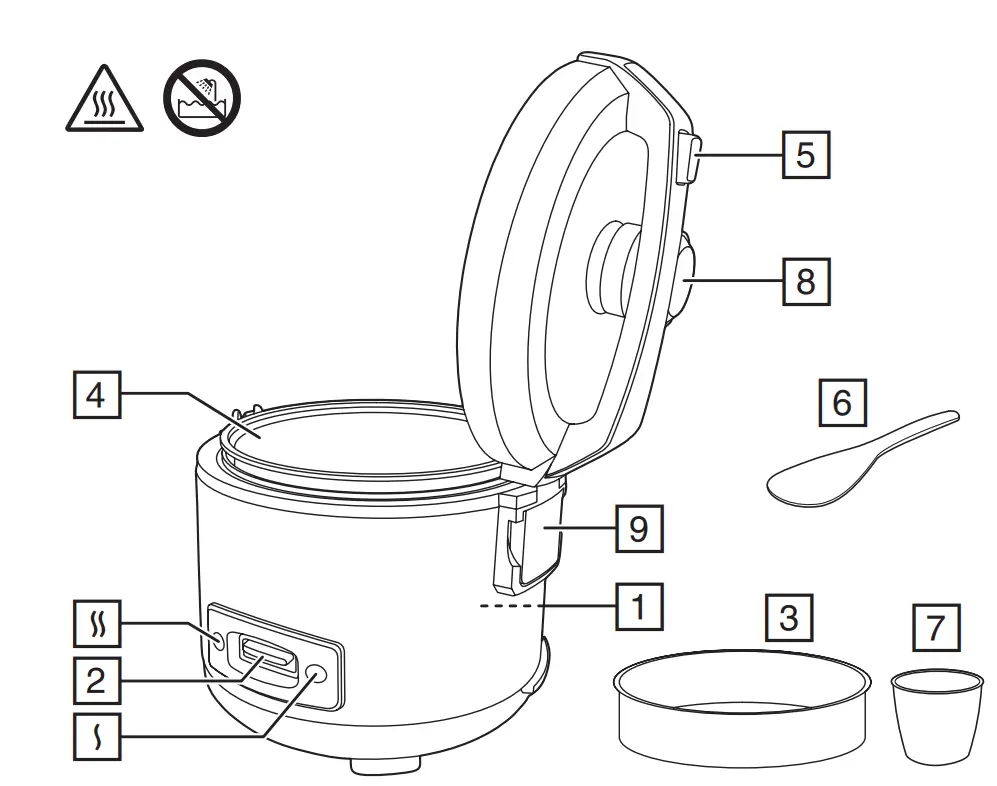 5

8

4

6

9

1

3

7

2