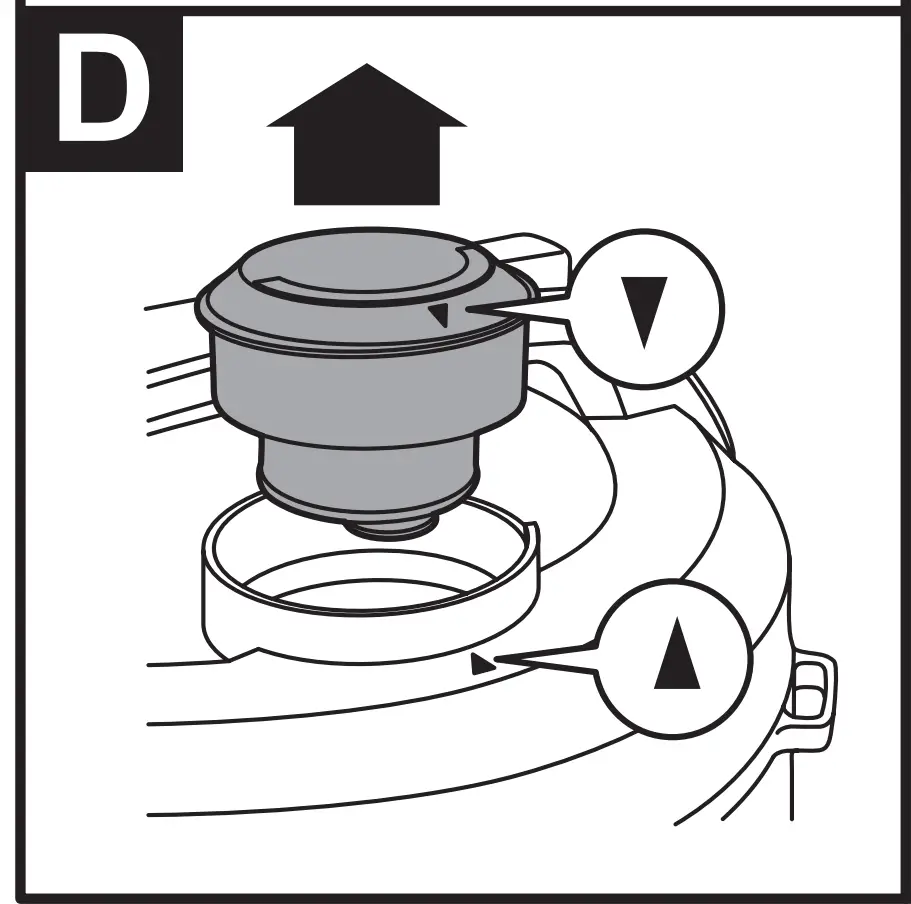 D