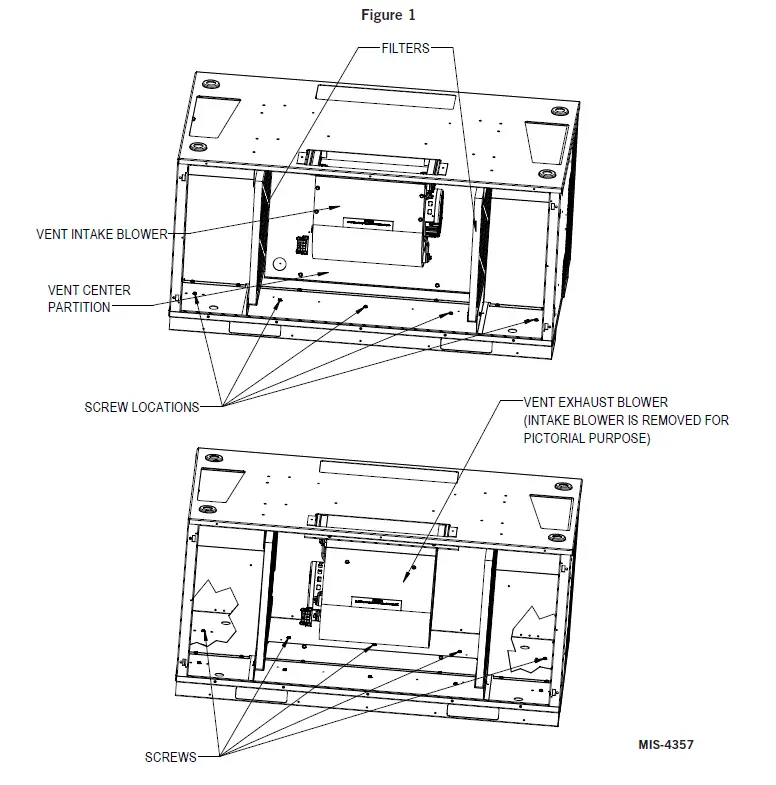 Figure 1

FILTERS

VENT INTAKE BLOWER

VENT CENTER PARTITION

SCREW LOCATIONS

VENT EXHAUST BLOWER (INTAKE BLOWER IS REMOVED FOR PICTORIAL PURPOSE)

SCREWS

MIS-4357