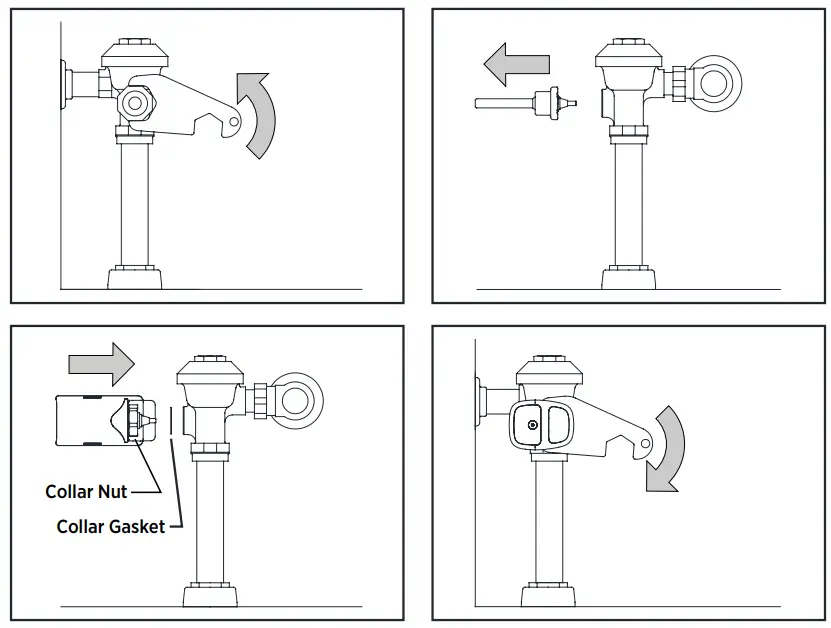 Collar Nut
Collar Gasket