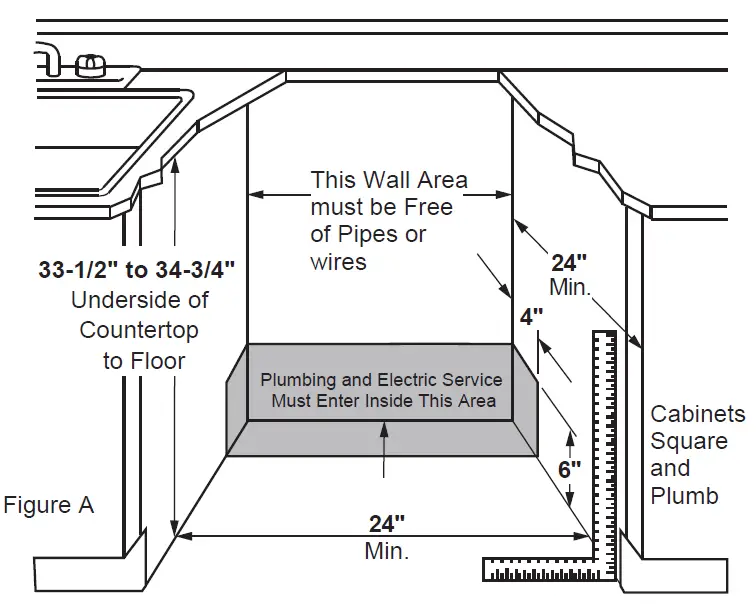 This Wall Area must be Free of Pipes or wires

33-1/2" to 34-3/4"
Underside of Countertop to Floor

24"
Min.

4"

Plumbing and Electric Service
Must Enter Inside This Area

6"

Cabinets Square and Plumb

Figure A

24"
Min.