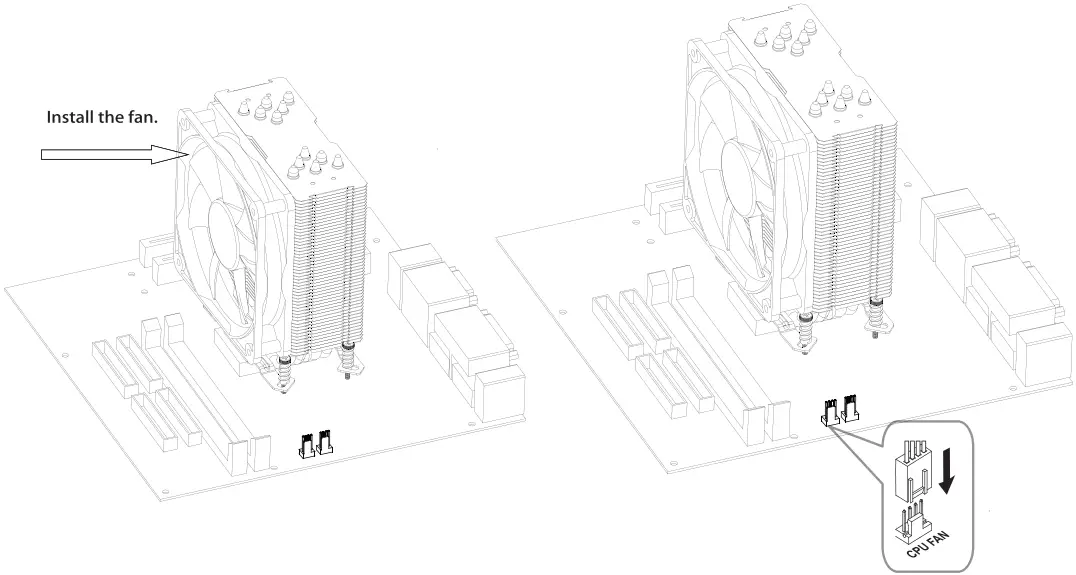 Install the fan.

CPU FAN