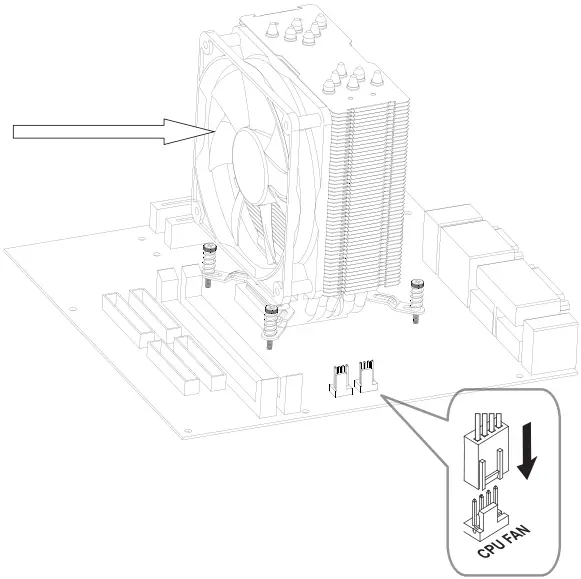 CPU FAN