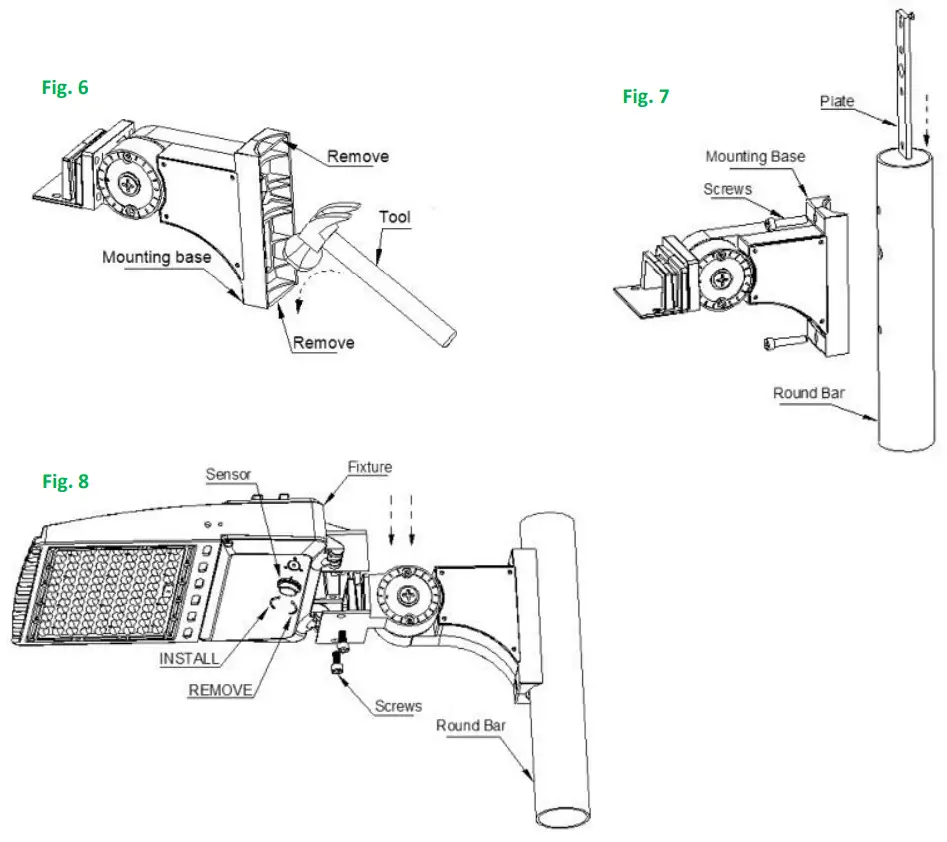 Fig. 6

Remove

Tool

Mounting base

Remove

Fig. 7

Plate

Mounting Base

Screws

Round Bar

Fig. 8

Sensor

Fixture

INSTALL

REMOVE

Screws

Round Bar