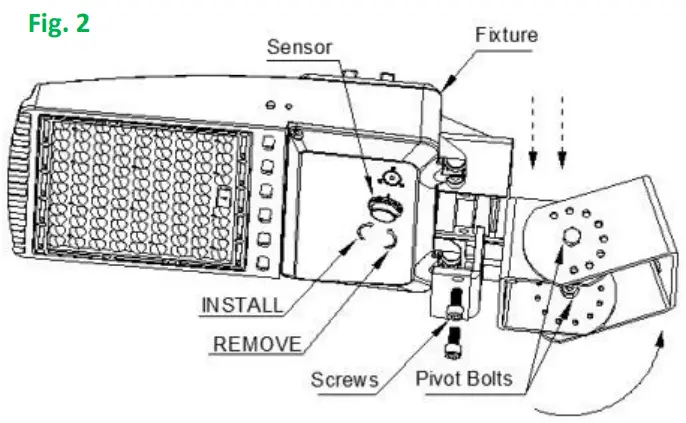 Fig. 2

Sensor

Fixture

INSTALL

REMOVE

Screws

Pivot Bolts