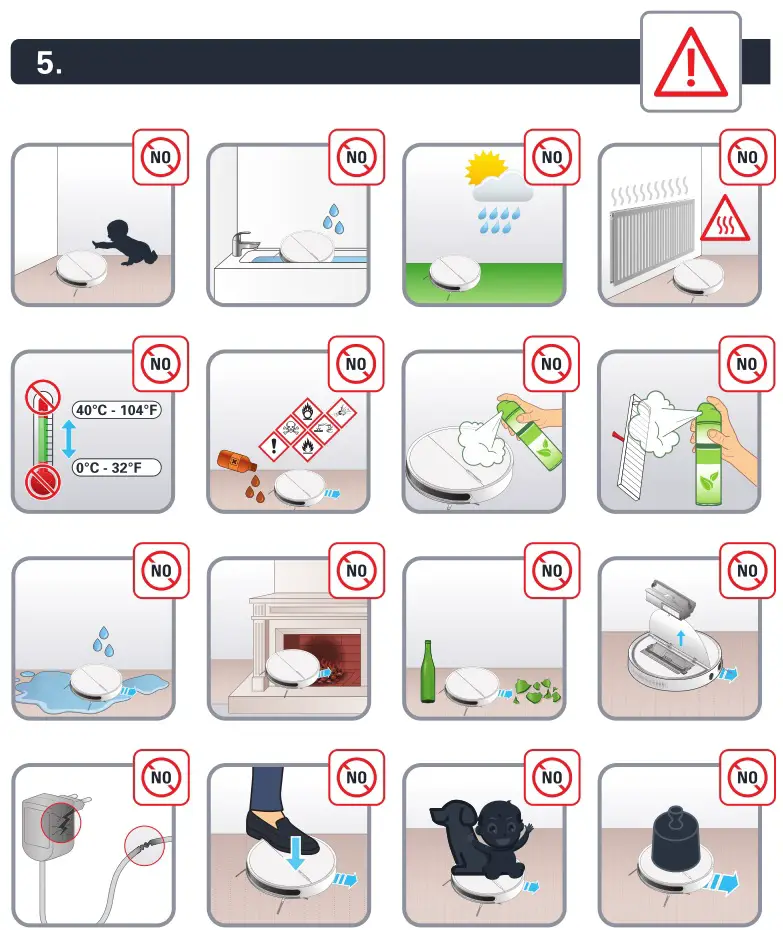 5.

NO

NO

NO

NO

NO

40°C - 104°F

0°C - 32°F

NO

NO

NO

NO

NO

NO

NO

NO

NO

NO

NO