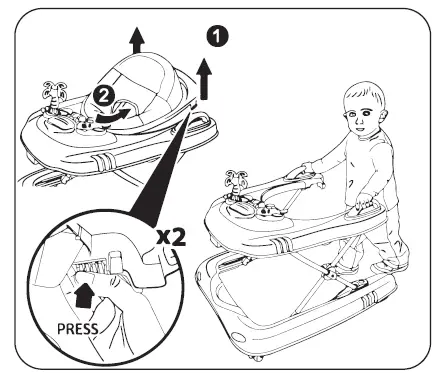 1
2
x2
PRESS