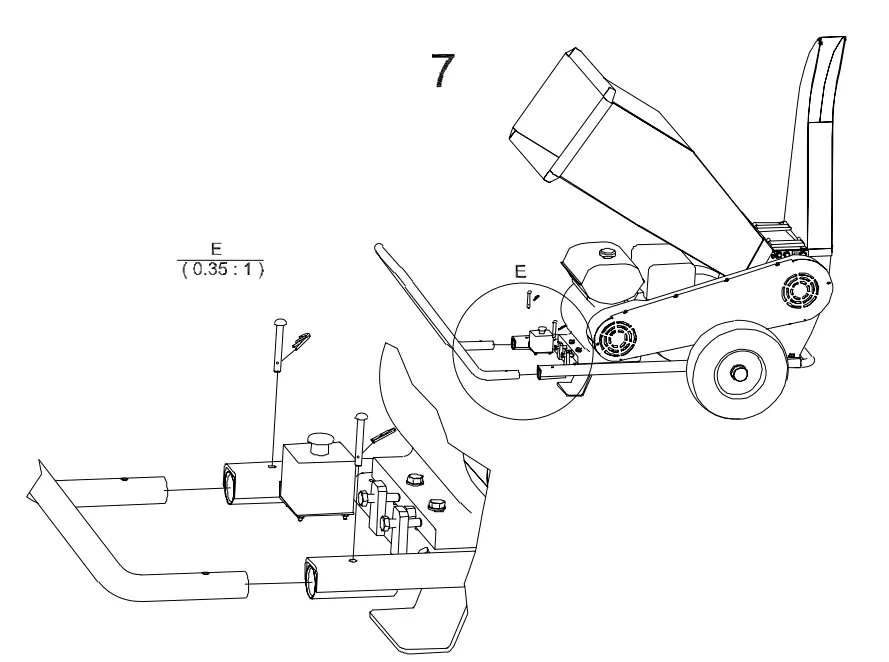 7

E
( 0.35 : 1 )

E