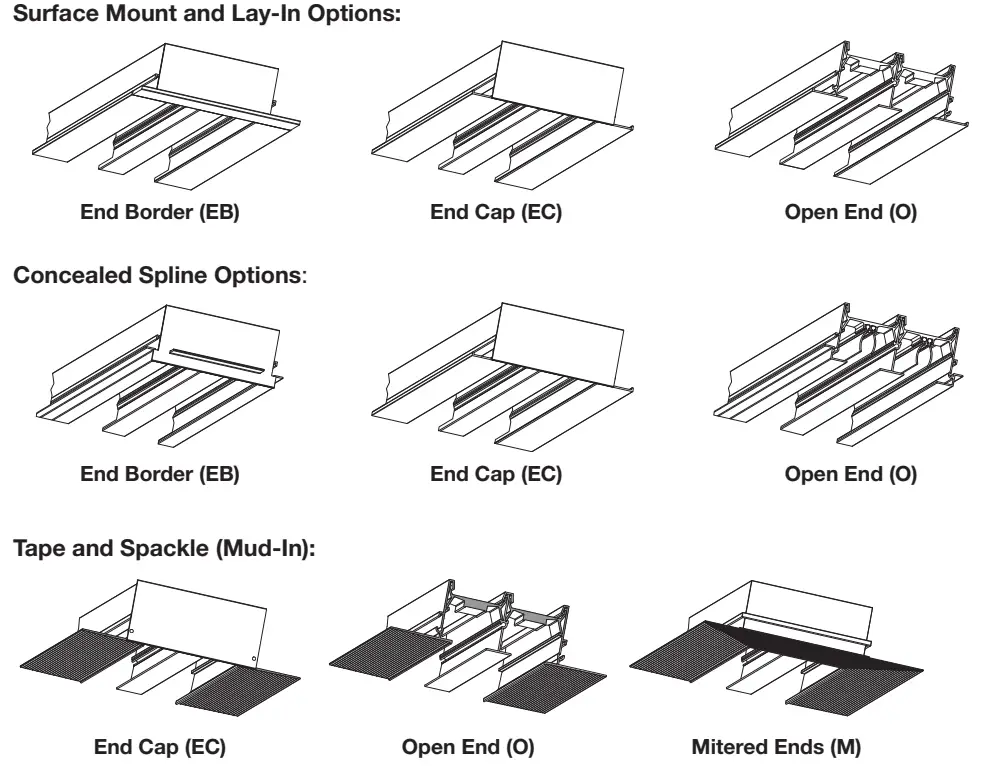 Surface Mount and Lay-In Options:

End Border (EB)

End Cap (EC)

Open End (O)

Concealed Spline Options:

End Border (EB)

End Cap (EC)

Open End (O)

Tape and Spackle (Mud-In):

End Cap (EC)

Open End (O)

Mitered Ends (M)