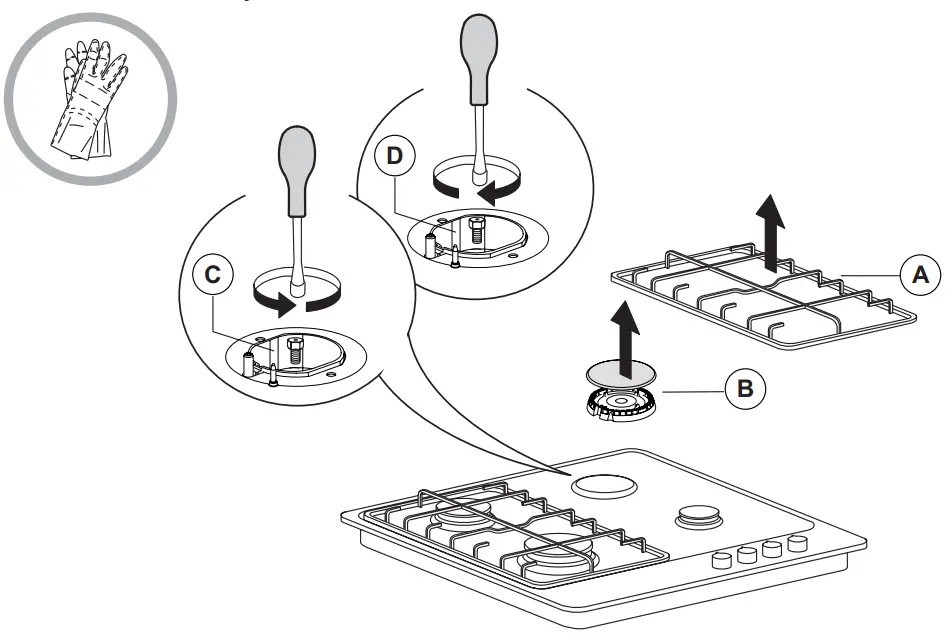 D
C
A
B