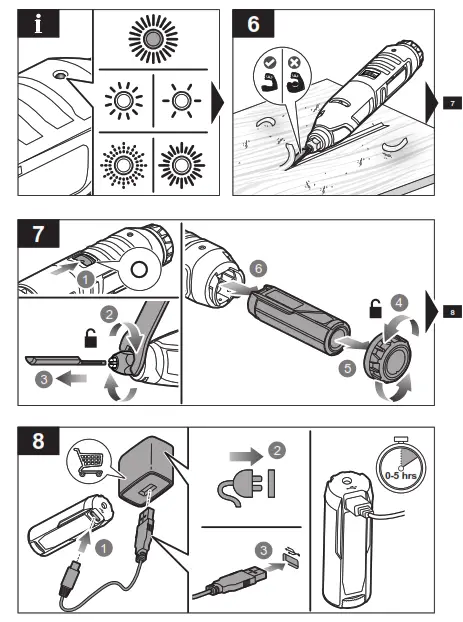 i

6

7

7

1

2

3

6

4

5

8

8

1

2

3

0-5 hrs