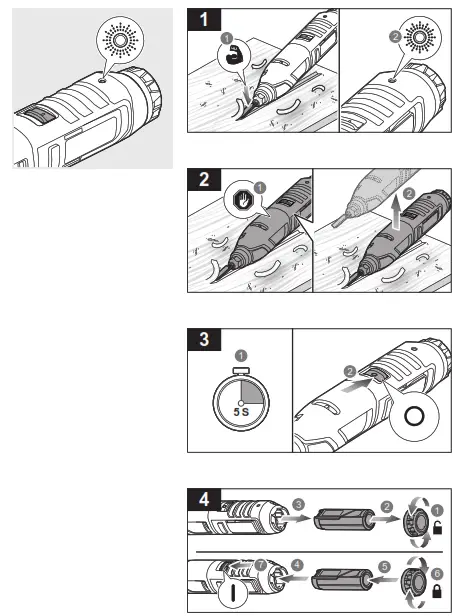 1
1
2
2
1
2
3
1
5 S
2
4
3
2
1
7
4
5
6