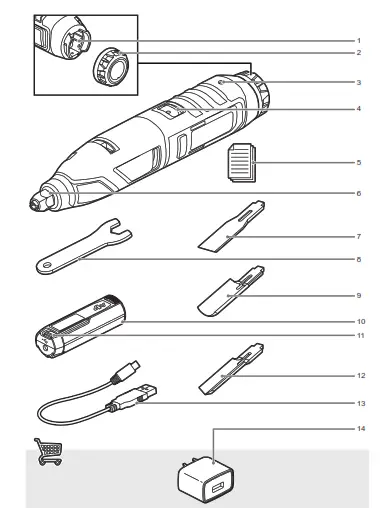 1
2
3
4
5
6
7
8
9
10
11
12
13
14