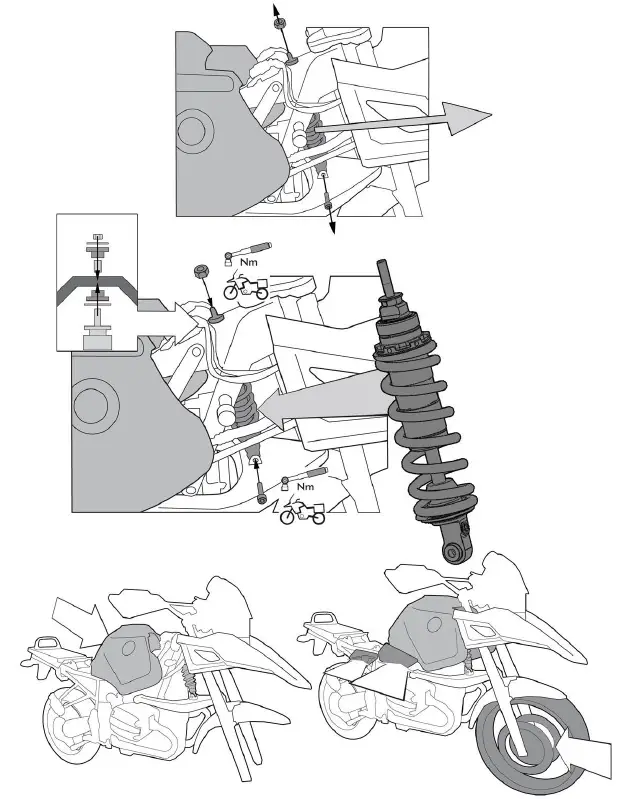 Nm

Nm