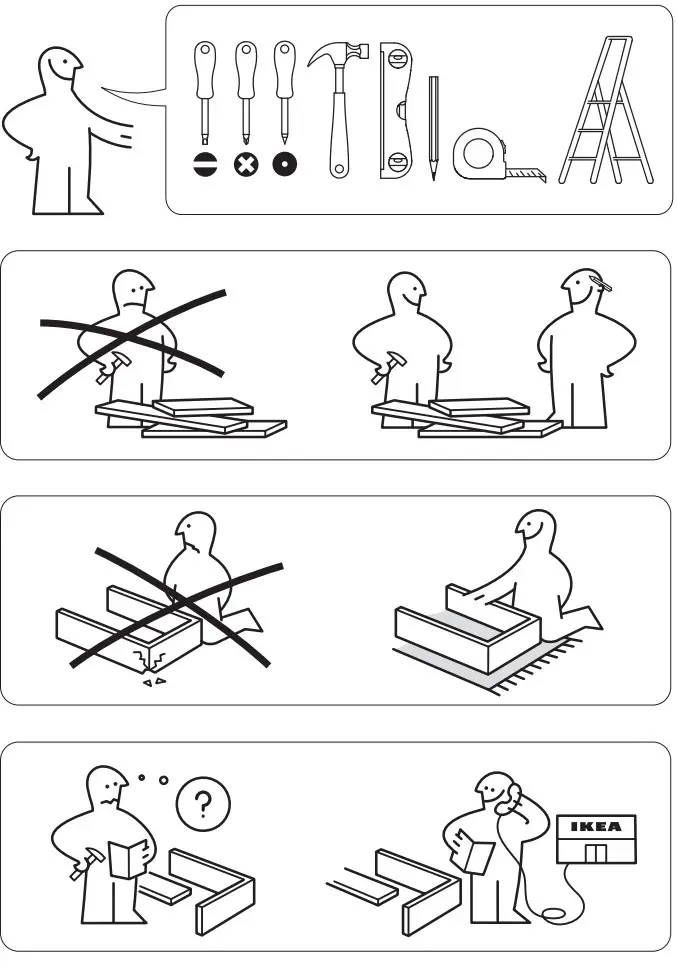 ?

IKEA