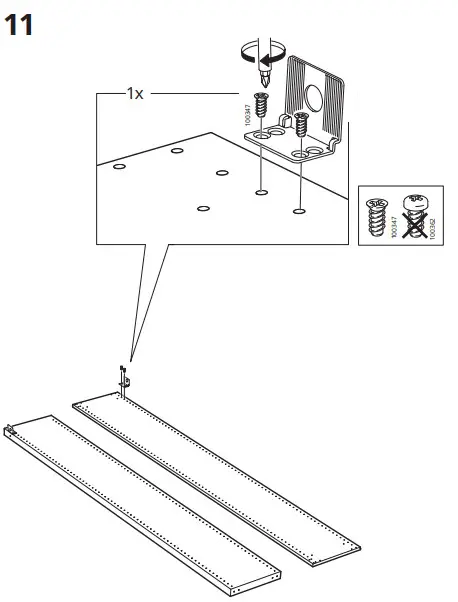 11

1x

100347

100347

100362