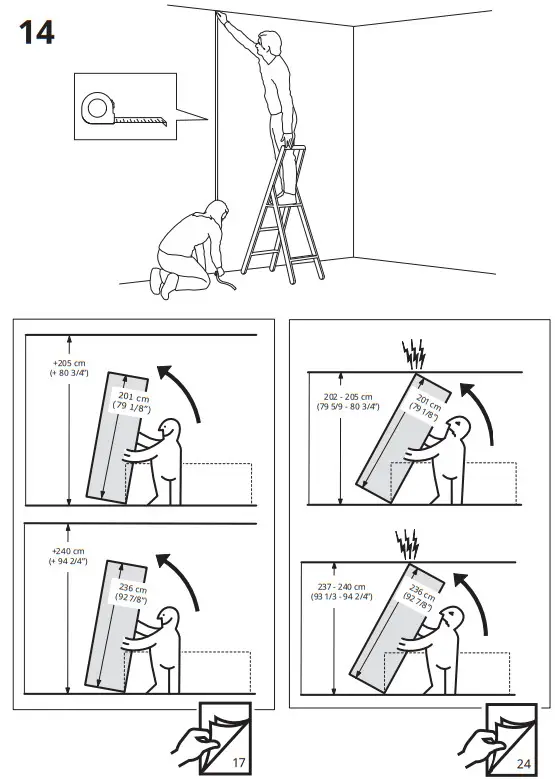 14

+205 cm
(+ 80 3/4")

201 cm
(79 1/8")

+240 cm
(+ 94 2/4")

236 cm
(92 7/8")

17

202 - 205 cm
(79 5/9 - 80 3/4")

201 cm
(79 1/8")

237 - 240 cm
(93 1/3 - 94 2/4")

236 cm
(92 7/8")

24