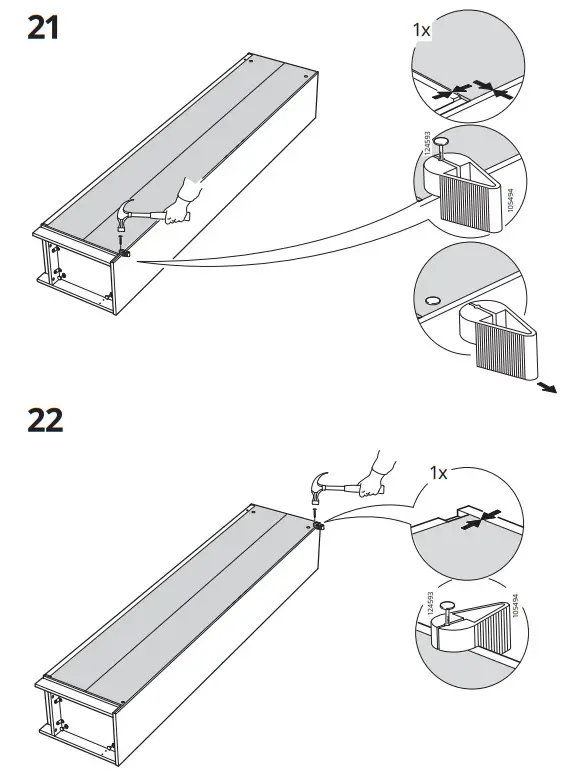 21

1x

124593

105494

22

1x

124593

105494