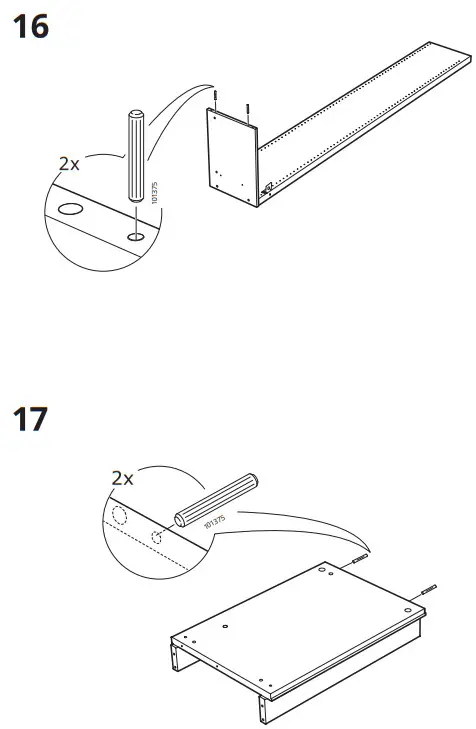 16

2x

101375

17

2x

101375