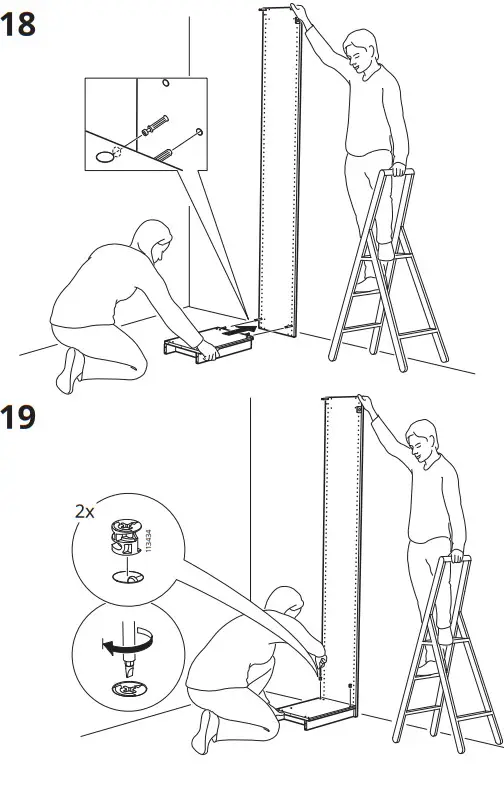 18

19

2x

113434