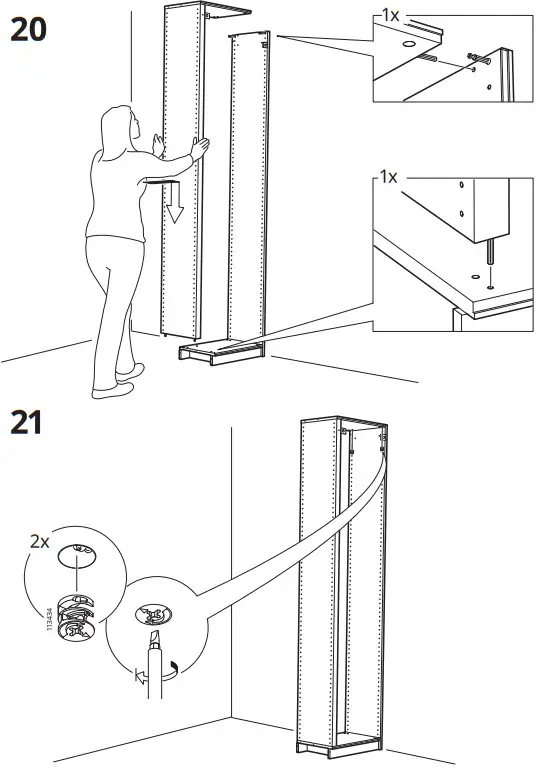 20

1x

1x

21

2x

113434