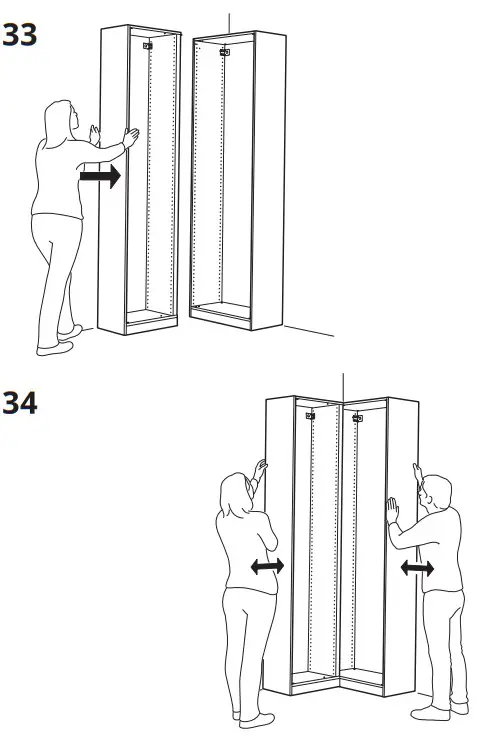 33

34