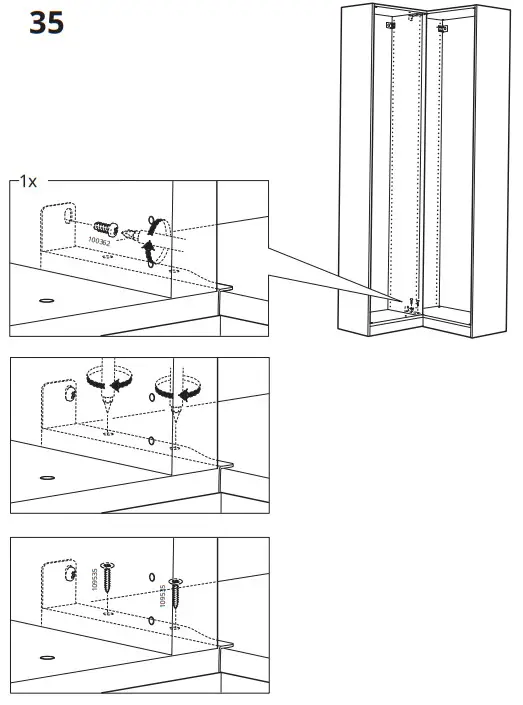 35

1x

100362

109535

109535