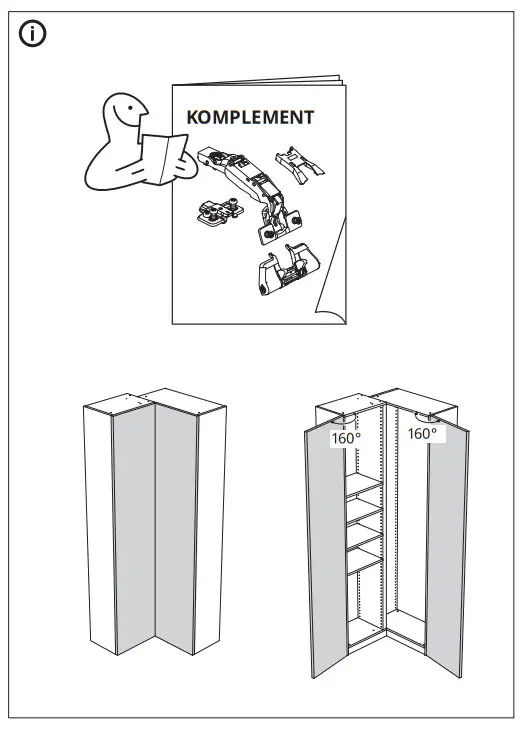 i

KOMPLEMENT

160°

160°