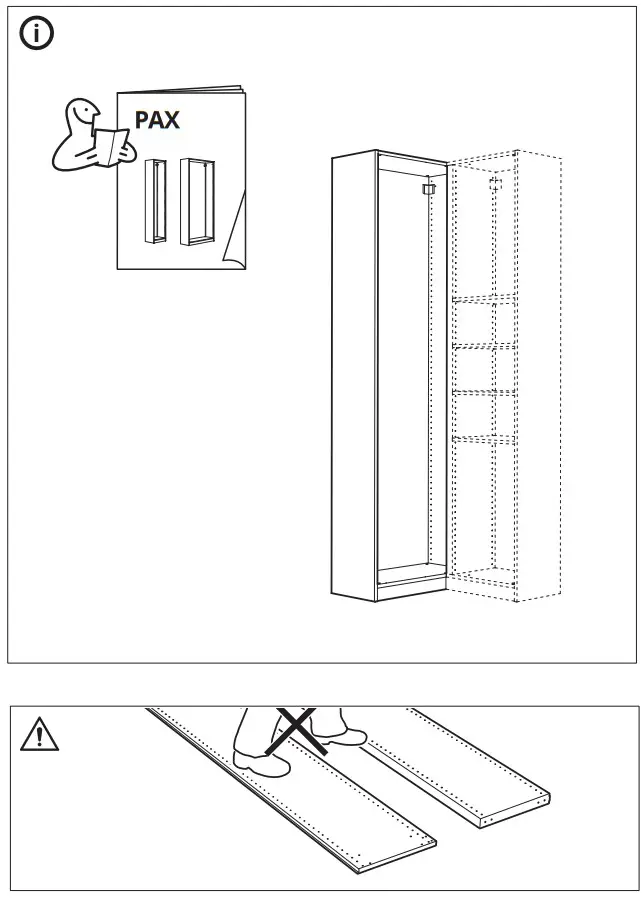 PAX